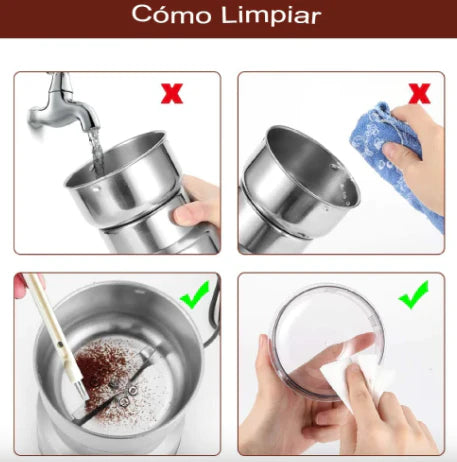 Cómo Limpiar