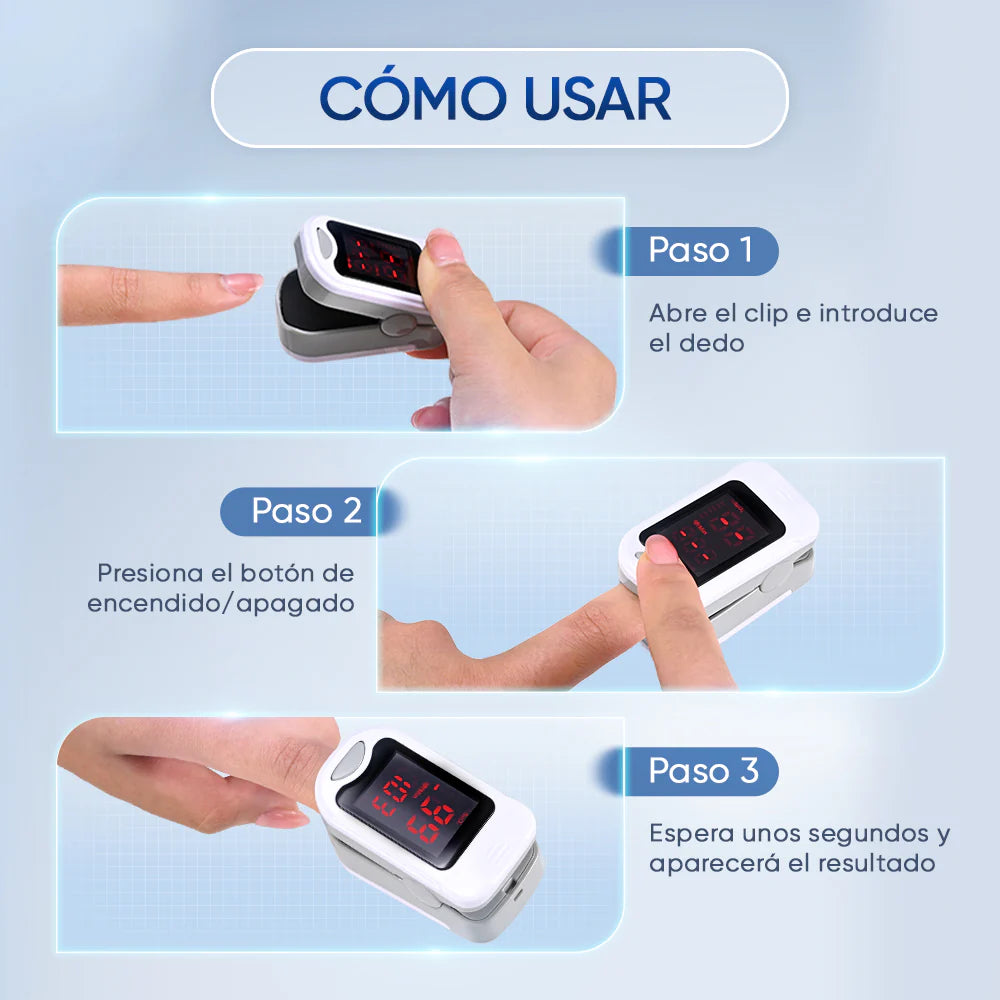 CÓMO USAR

Paso 1

Abre el clip e introduce el dedo

Paso 2

Presiona el botón de encendido/apagado

Paso 3

Espera unos segundos y aparecerá el resultado